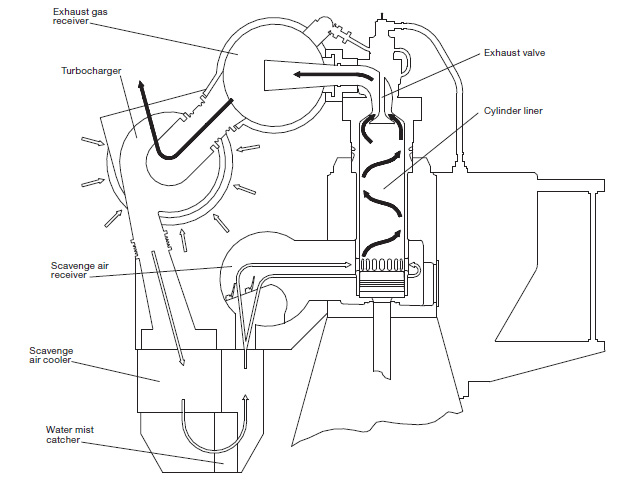 Exhaust gas receiver

Turbocharger

Exhaust valve

Cylinder liner

Scavenge air receiver

Scavenge air cooler

Water mist catcher