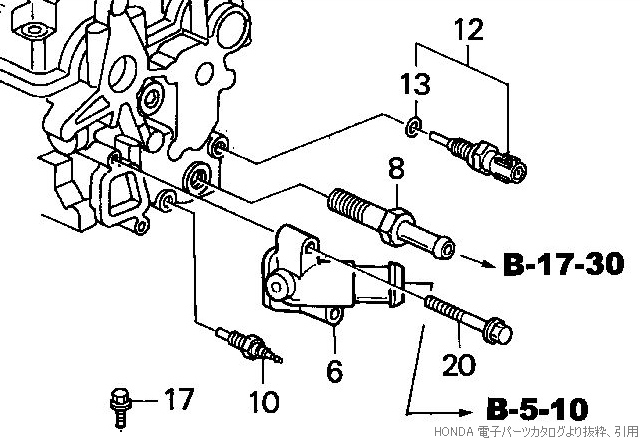 12

13

8

B-17-30

6

20

10

17

B-5-10

HONDA 電子パーツカタログより抜粋、引用