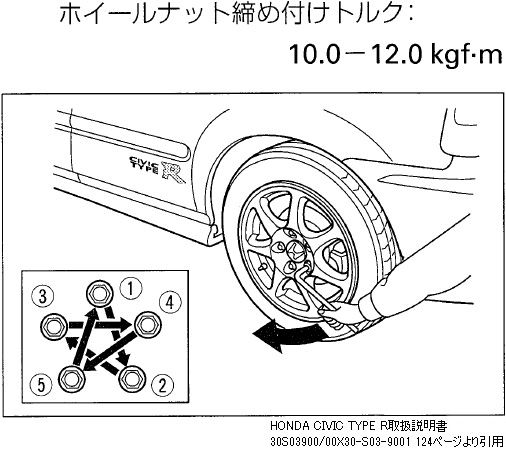 ホイールナット締め付けトルク:

10.0－12.0 kgf·m

CIVIC TYPE R

③ ① ④ ⑤ ②

HONDA CIVIC TYPE R取扱説明書
30S03900/00X30-S03-9001 124ページより引用