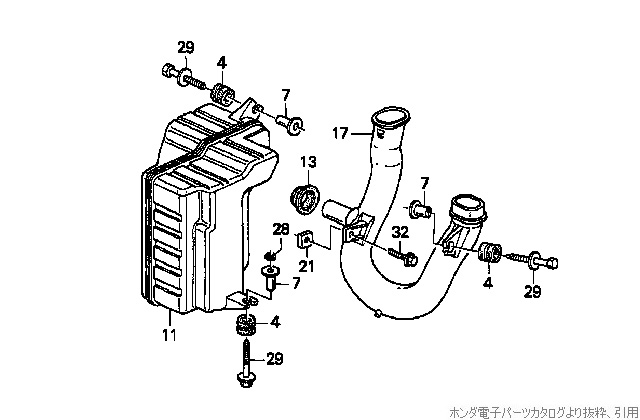 29
4
7
17
13
7
28
32
21
7
4
29
11
4
29
ホンダ電子パーツカタログより抜粋、引用