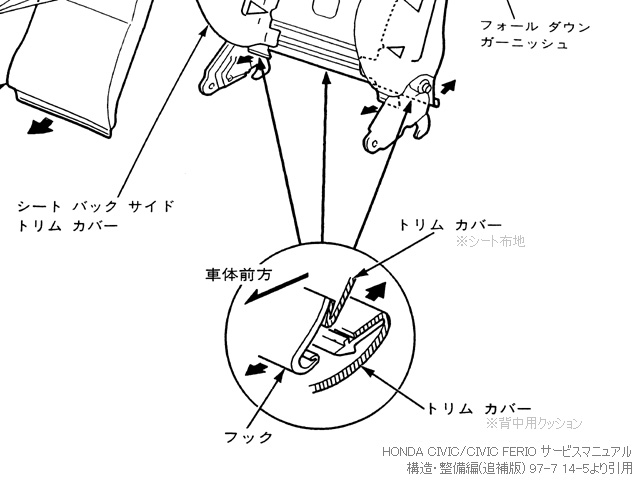 フォール ダウン
ガーニッシュ

シート バック サイド
トリム カバー

トリム カバー
※シート布地

車体前方

トリム カバー
※背中用クッション

フック

HONDA CIVIC/CIVIC FERIO サービスマニュアル
構造・整備編(追補版) 97-7 14-5より引用