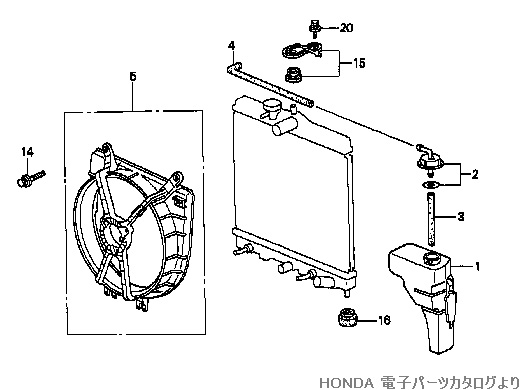 20
4
15
5
14
2
3
1
16
HONDA 電子パーツカタログより